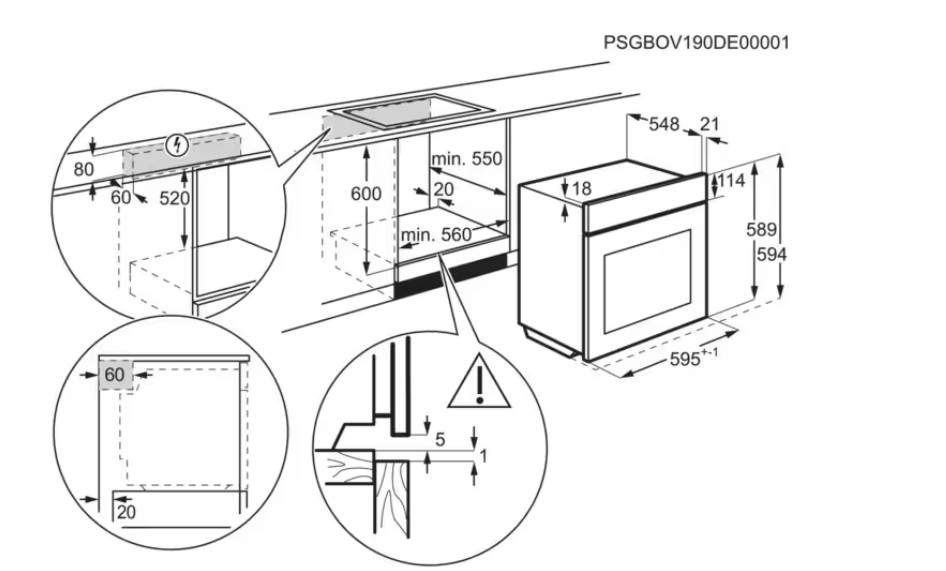 PSGBOV190DE00001

80
60
520
600
min. 550
20
min. 560
548
21
18
114
589
594
$595^{+-1}$
60
20
5
1